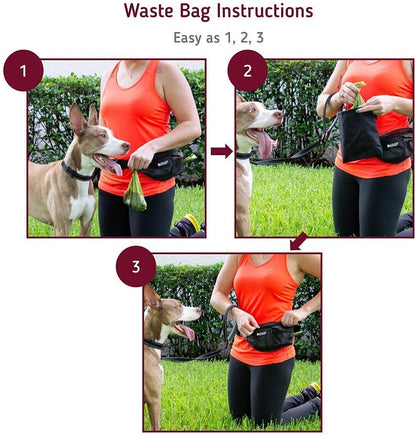 Waste Bag Instructions

Easy as 1, 2, 3

1

2

3