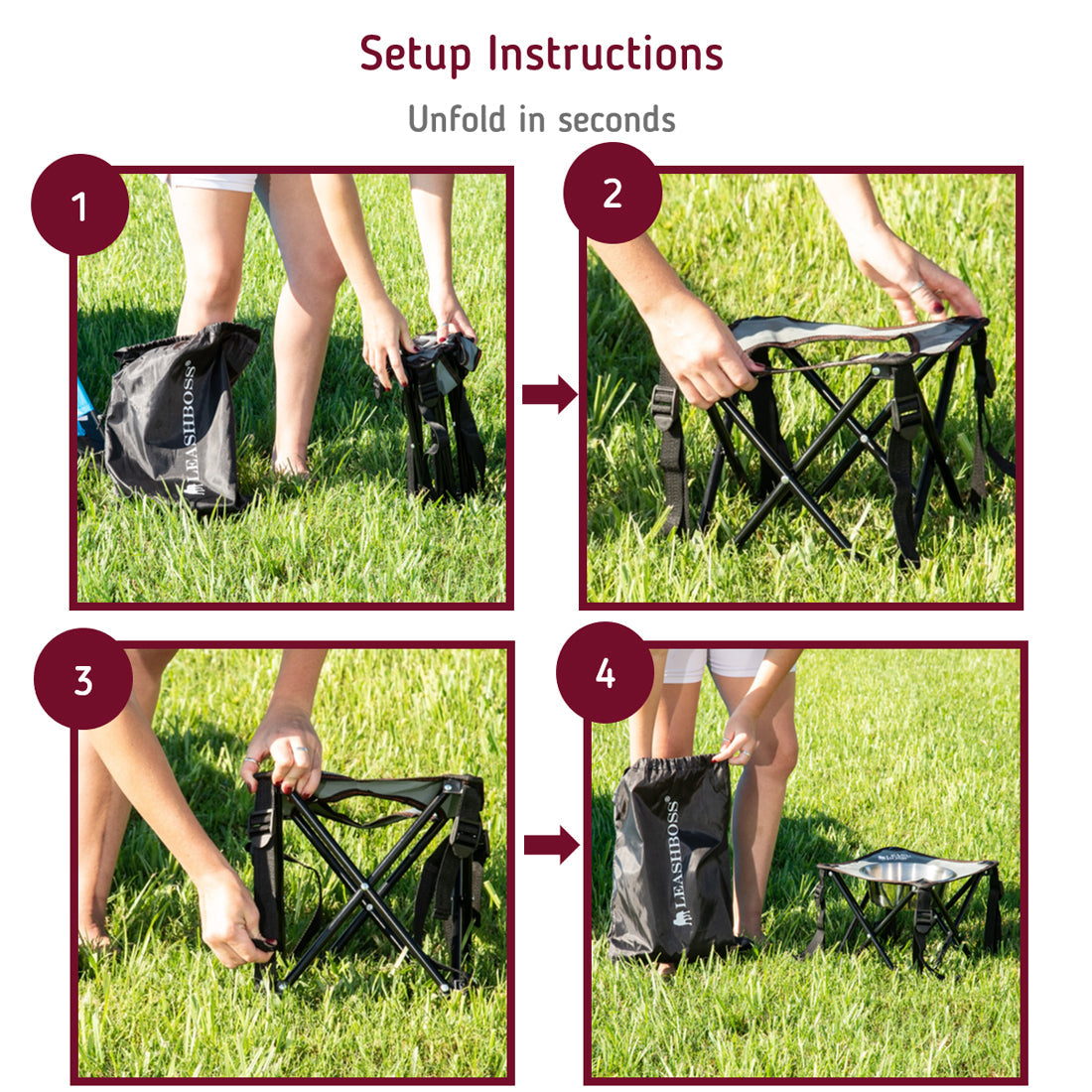 Setup Instructions

Unfold in seconds

1

LEASHBOSS®

2

3

4

LEASHBOSS®

LEASHBOSS