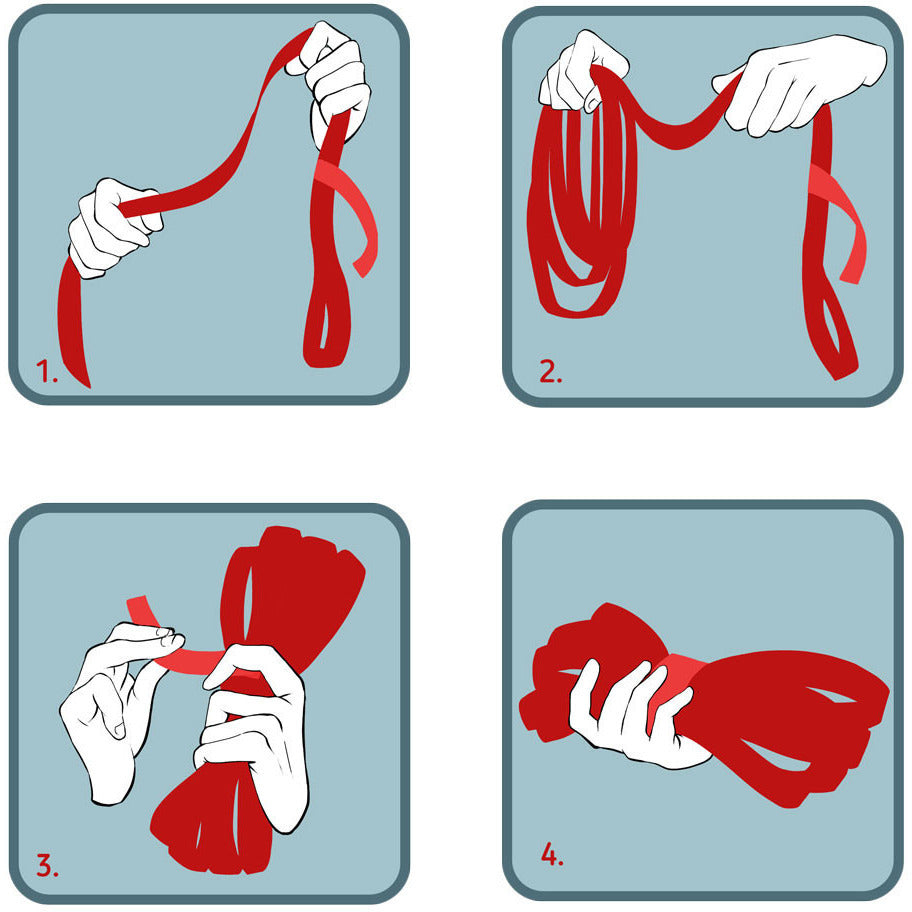 1.

2.

3.

4.