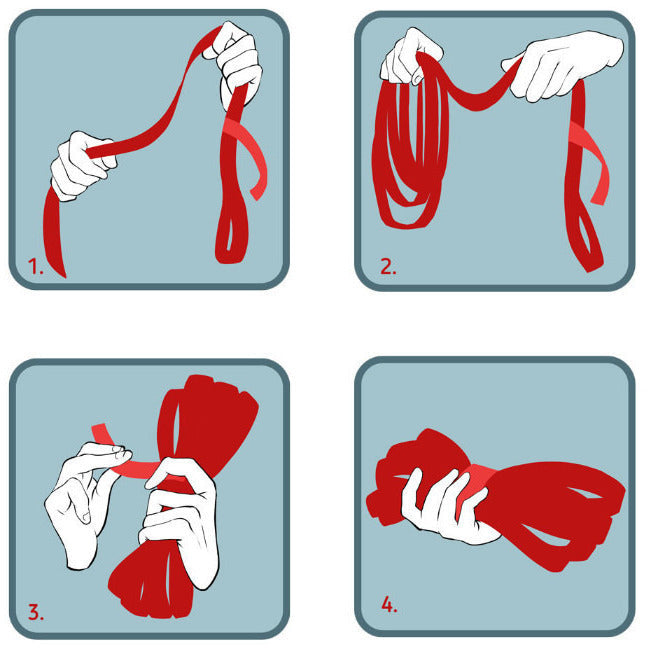 1.

2.

3.

4.