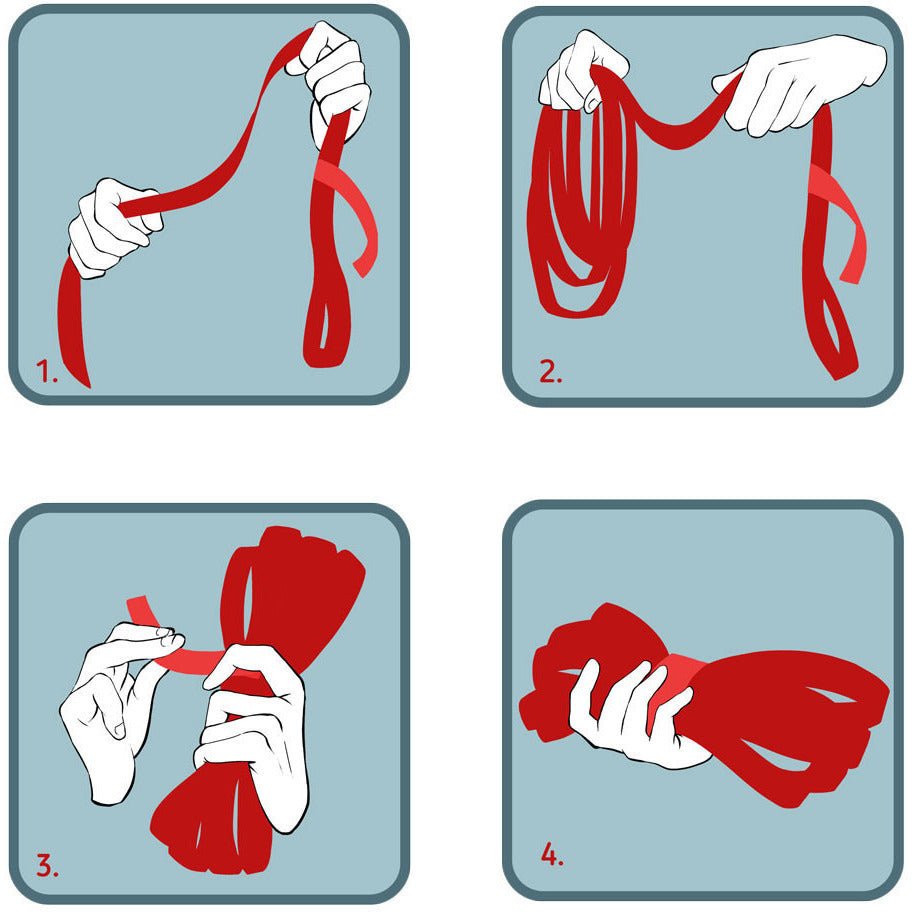 1.

2.

3.

4.